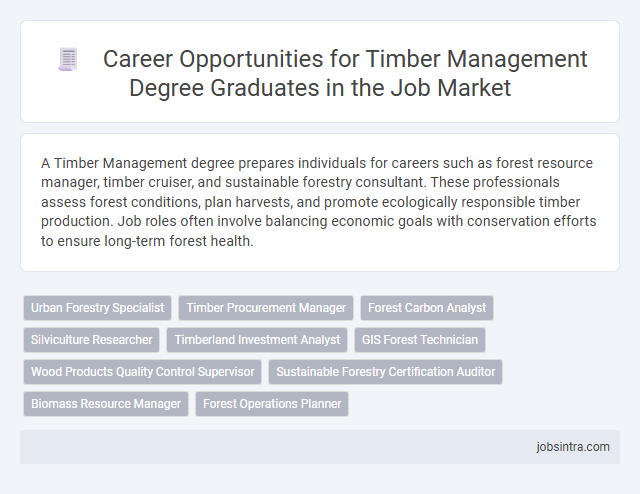 Career Opportunities for Timber Management Degree Graduates in the Job Market

A Timber Management degree prepares individuals for careers such as forest resource manager, timber cruiser, and sustainable forestry consultant. These professionals assess forest conditions, plan harvests, and promote ecologically responsible timber production. Job roles often involve balancing economic goals with conservation efforts to ensure long-term forest health.

Urban Forestry Specialist
Timber Procurement Manager
Forest Carbon Analyst
Silviculture Researcher
Timberland Investment Analyst
GIS Forest Technician
Wood Products Quality Control Supervisor
Sustainable Forestry Certification Auditor
Biomass Resource Manager
Forest Operations Planner

jobsintra.com