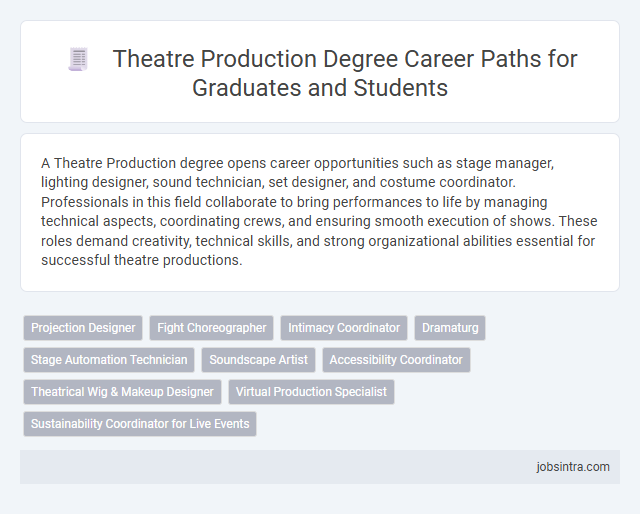 Theatre Production Degree Career Paths for Graduates and Students

A Theatre Production degree opens career opportunities such as stage manager, lighting designer, sound technician, set designer, and costume coordinator. Professionals in this field collaborate to bring performances to life by managing technical aspects, coordinating crews, and ensuring smooth execution of shows. These roles demand creativity, technical skills, and strong organizational abilities essential for successful theatre productions.

Projection Designer
Fight Choreographer
Intimacy Coordinator
Dramaturg
Stage Automation Technician
Soundscape Artist
Accessibility Coordinator
Theatrical Wig & Makeup Designer
Virtual Production Specialist
Sustainability Coordinator for Live Events

jobsintra.com