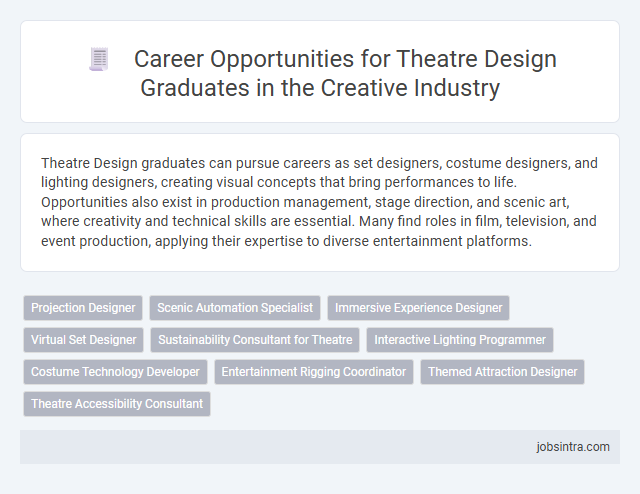 Career Opportunities for Theatre Design Graduates in the Creative Industry

Theatre Design graduates can pursue careers as set designers, costume designers, and lighting designers, creating visual concepts that bring performances to life. Opportunities also exist in production management, stage direction, and scenic art, where creativity and technical skills are essential. Many find roles in film, television, and event production, applying their expertise to diverse entertainment platforms.

Projection Designer
Scenic Automation Specialist
Immersive Experience Designer
Virtual Set Designer
Sustainability Consultant for Theatre
Interactive Lighting Programmer
Costume Technology Developer
Entertainment Rigging Coordinator
Themed Attraction Designer
Theatre Accessibility Consultant

jobsintra.com