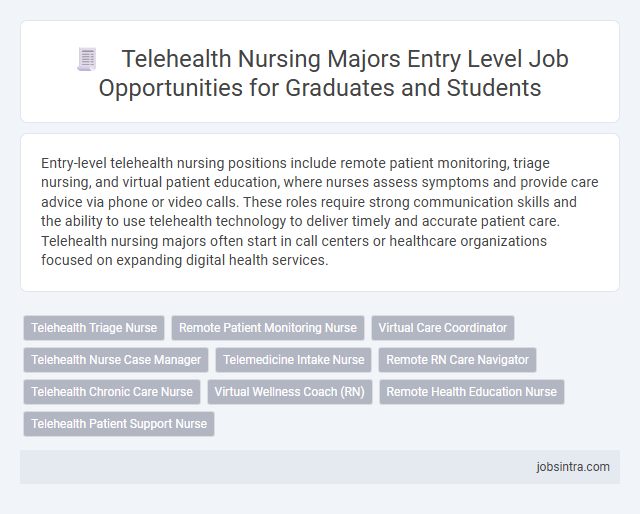 Telehealth Nursing Majors Entry Level Job Opportunities for Graduates and Students

Entry-level telehealth nursing positions include remote patient monitoring, triage nursing, and virtual patient education, where nurses assess symptoms and provide care advice via phone or video calls. These roles require strong communication skills and the ability to use telehealth technology to deliver timely and accurate patient care. Telehealth nursing majors often start in call centers or healthcare organizations focused on expanding digital health services.

Telehealth Triage Nurse
Remote Patient Monitoring Nurse
Virtual Care Coordinator
Telehealth Nurse Case Manager
Telemedicine Intake Nurse
Remote RN Care Navigator
Telehealth Chronic Care Nurse
Virtual Wellness Coach (RN)
Remote Health Education Nurse
Telehealth Patient Support Nurse

jobsintra.com