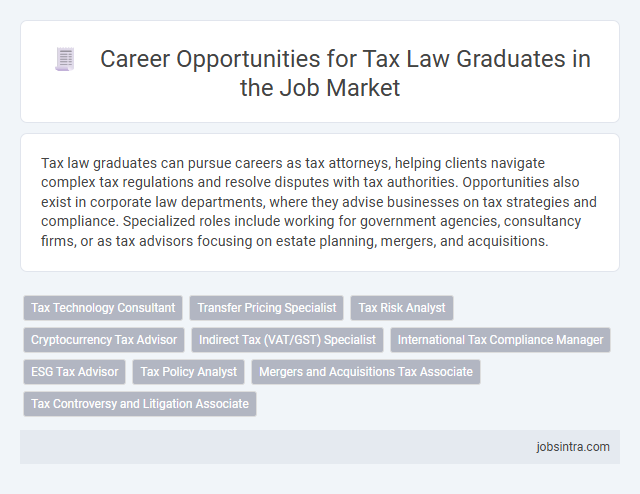 Career Opportunities for Tax Law Graduates in the Job Market

Tax law graduates can pursue careers as tax attorneys, helping clients navigate complex tax regulations and resolve disputes with tax authorities. Opportunities also exist in corporate law departments, where they advise businesses on tax strategies and compliance. Specialized roles include working for government agencies, consultancy firms, or as tax advisors focusing on estate planning, mergers, and acquisitions.

Tax Technology Consultant
Transfer Pricing Specialist
Tax Risk Analyst
Cryptocurrency Tax Advisor
Indirect Tax (VAT/GST) Specialist
International Tax Compliance Manager
ESG Tax Advisor
Tax Policy Analyst
Mergers and Acquisitions Tax Associate
Tax Controversy and Litigation Associate

jobsintra.com