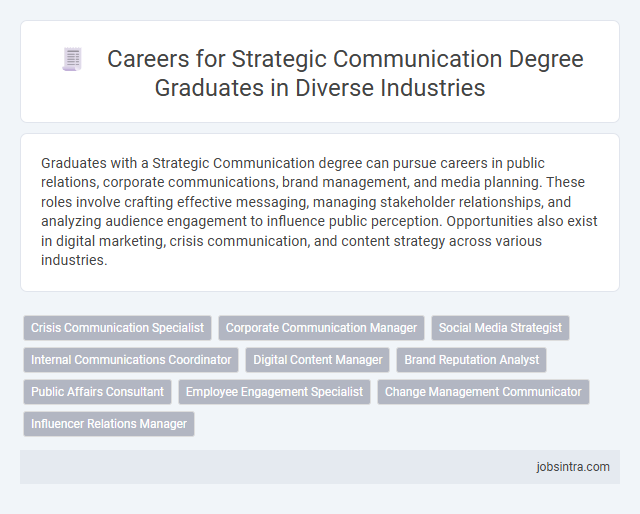 Careers for Strategic Communication Degree Graduates in Diverse Industries

Graduates with a Strategic Communication degree can pursue careers in public relations, corporate communications, brand management, and media planning. These roles involve crafting effective messaging, managing stakeholder relationships, and analyzing audience engagement to influence public perception. Opportunities also exist in digital marketing, crisis communication, and content strategy across various industries.

Crisis Communication Specialist
Corporate Communication Manager
Social Media Strategist
Internal Communications Coordinator
Digital Content Manager
Brand Reputation Analyst
Public Affairs Consultant
Employee Engagement Specialist
Change Management Communicator
Influencer Relations Manager

jobsintra.com