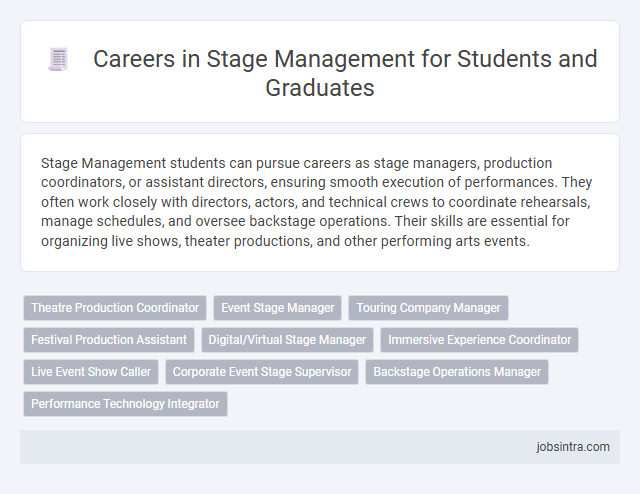 Careers in Stage Management for Students and Graduates

Stage Management students can pursue careers as stage managers, production coordinators, or assistant directors, ensuring smooth execution of performances. They often work closely with directors, actors, and technical crews to coordinate rehearsals, manage schedules, and oversee backstage operations. Their skills are essential for organizing live shows, theater productions, and other performing arts events.

Theatre Production Coordinator
Event Stage Manager
Touring Company Manager
Festival Production Assistant
Digital/Virtual Stage Manager
Immersive Experience Coordinator
Live Event Show Caller
Corporate Event Stage Supervisor
Backstage Operations Manager
Performance Technology Integrator

jobsintra.com