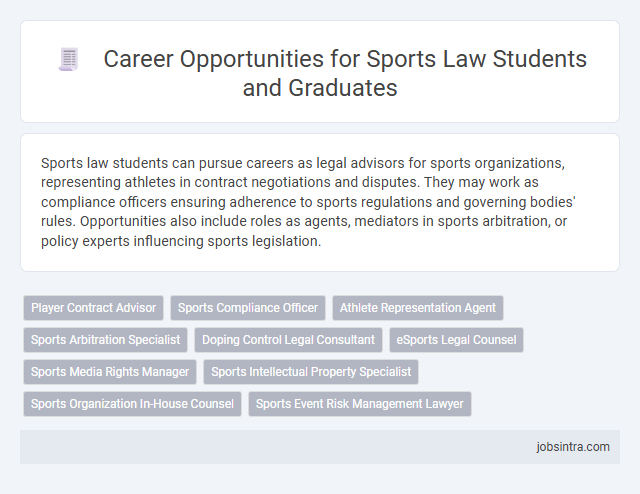 Career Opportunities for Sports Law Students and Graduates

Sports law students can pursue careers as legal advisors for sports organizations, representing athletes in contract negotiations and disputes. They may work as compliance officers ensuring adherence to sports regulations and governing bodies' rules. Opportunities also include roles as agents, mediators in sports arbitration, or policy experts influencing sports legislation.

Player Contract Advisor
Sports Compliance Officer
Athlete Representation Agent
Sports Arbitration Specialist
Doping Control Legal Consultant
eSports Legal Counsel
Sports Media Rights Manager
Sports Intellectual Property Specialist
Sports Organization In-House Counsel
Sports Event Risk Management Lawyer

jobsintra.com