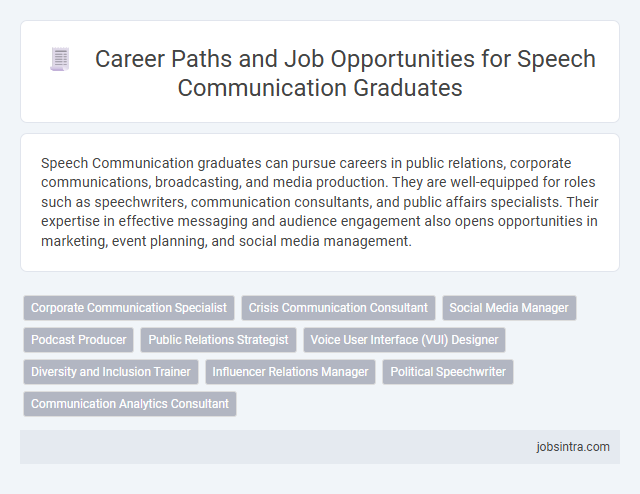 Career Paths and Job Opportunities for Speech Communication Graduates

Speech Communication graduates can pursue careers in public relations, corporate communications, broadcasting, and media production. They are well-equipped for roles such as speechwriters, communication consultants, and public affairs specialists. Their expertise in effective messaging and audience engagement also opens opportunities in marketing, event planning, and social media management.

Corporate Communication Specialist
Crisis Communication Consultant
Social Media Manager
Podcast Producer
Public Relations Strategist
Voice User Interface (VUI) Designer
Diversity and Inclusion Trainer
Influencer Relations Manager
Political Speechwriter
Communication Analytics Consultant

jobsintra.com