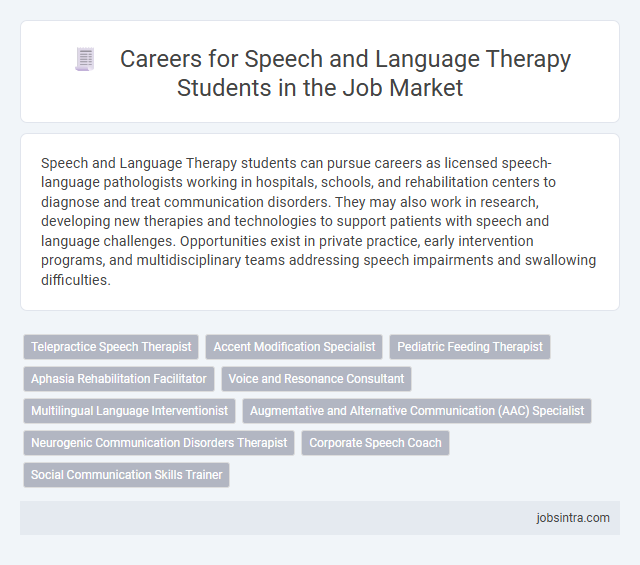 Careers for Speech and Language Therapy Students in the Job Market

Speech and Language Therapy students can pursue careers as licensed speech-language pathologists working in hospitals, schools, and rehabilitation centers to diagnose and treat communication disorders. They may also work in research, developing new therapies and technologies to support patients with speech and language challenges. Opportunities exist in private practice, early intervention programs, and multidisciplinary teams addressing speech impairments and swallowing difficulties.

Telepractice Speech Therapist
Accent Modification Specialist
Pediatric Feeding Therapist
Aphasia Rehabilitation Facilitator
Voice and Resonance Consultant
Multilingual Language Interventionist
Augmentative and Alternative Communication (AAC) Specialist
Neurogenic Communication Disorders Therapist
Corporate Speech Coach
Social Communication Skills Trainer

jobsintra.com