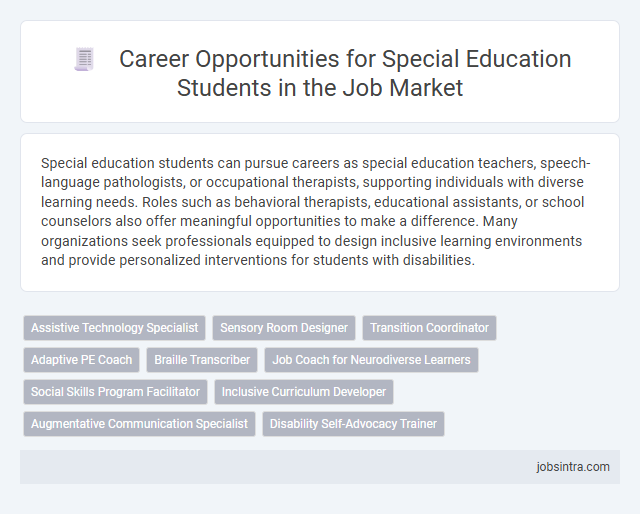 Career Opportunities for Special Education Students in the Job Market

Special education students can pursue careers as special education teachers, speech-language pathologists, or occupational therapists, supporting individuals with diverse learning needs. Roles such as behavioral therapists, educational assistants, or school counselors also offer meaningful opportunities to make a difference. Many organizations seek professionals equipped to design inclusive learning environments and provide personalized interventions for students with disabilities.

Assistive Technology Specialist
Sensory Room Designer
Transition Coordinator
Adaptive PE Coach
Braille Transcriber
Job Coach for Neurodiverse Learners
Social Skills Program Facilitator
Inclusive Curriculum Developer
Augmentative Communication Specialist
Disability Self-Advocacy Trainer

jobsintra.com