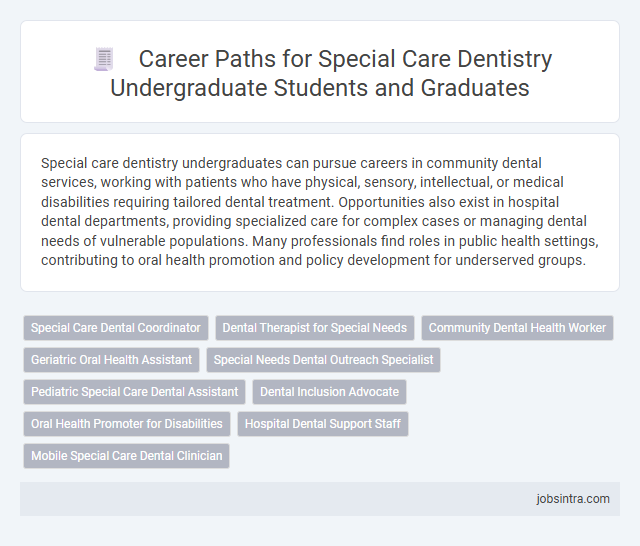 Career Paths for Special Care Dentistry Undergraduate Students and Graduates

Special care dentistry undergraduates can pursue careers in community dental services, working with patients who have physical, sensory, intellectual, or medical disabilities requiring tailored dental treatment. Opportunities also exist in hospital dental departments, providing specialized care for complex cases or managing dental needs of vulnerable populations. Many professionals find roles in public health settings, contributing to oral health promotion and policy development for underserved groups.

Special Care Dental Coordinator
Dental Therapist for Special Needs
Community Dental Health Worker
Geriatric Oral Health Assistant
Special Needs Dental Outreach Specialist
Pediatric Special Care Dental Assistant
Dental Inclusion Advocate
Oral Health Promoter for Disabilities
Hospital Dental Support Staff
Mobile Special Care Dental Clinician

jobsintra.com