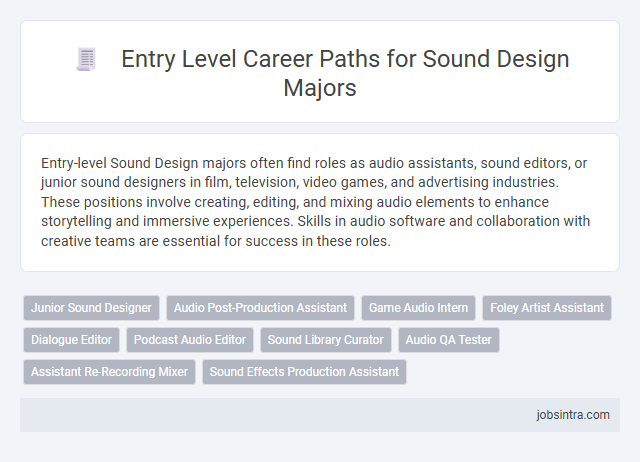 Entry Level Career Paths for Sound Design Majors

Entry-level Sound Design majors often find roles as audio assistants, sound editors, or junior sound designers in film, television, video games, and advertising industries. These positions involve creating, editing, and mixing audio elements to enhance storytelling and immersive experiences. Skills in audio software and collaboration with creative teams are essential for success in these roles.

Junior Sound Designer
Audio Post-Production Assistant
Game Audio Intern
Foley Artist Assistant
Dialogue Editor
Podcast Audio Editor
Sound Library Curator
Audio QA Tester
Assistant Re-Recording Mixer
Sound Effects Production Assistant

jobsintra.com