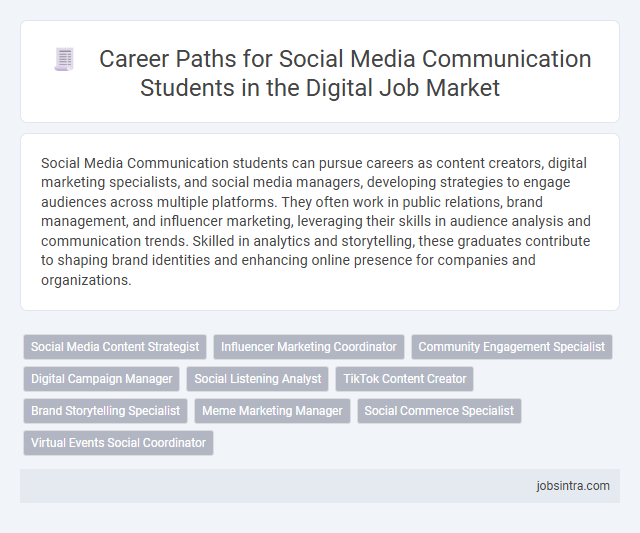 Career Paths for Social Media Communication Students in the Digital Job Market

Social Media Communication students can pursue careers as content creators, digital marketing specialists, and social media managers, developing strategies to engage audiences across multiple platforms. They often work in public relations, brand management, and influencer marketing, leveraging their skills in audience analysis and communication trends. Skilled in analytics and storytelling, these graduates contribute to shaping brand identities and enhancing online presence for companies and organizations.

Social Media Content Strategist
Influencer Marketing Coordinator
Community Engagement Specialist
Digital Campaign Manager
Social Listening Analyst
TikTok Content Creator
Brand Storytelling Specialist
Meme Marketing Manager
Social Commerce Specialist
Virtual Events Social Coordinator

jobsintra.com