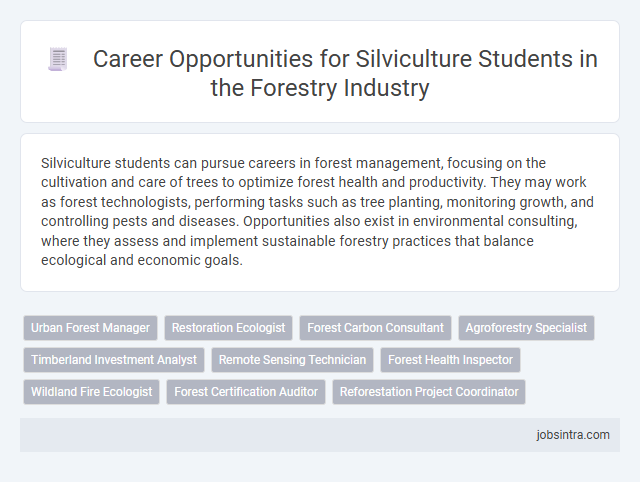 Career Opportunities for Silviculture Students in the Forestry Industry

Silviculture students can pursue careers in forest management, focusing on the cultivation and care of trees to optimize forest health and productivity. They may work as forest technologists, performing tasks such as tree planting, monitoring growth, and controlling pests and diseases. Opportunities also exist in environmental consulting, where they assess and implement sustainable forestry practices that balance ecological and economic goals.

Urban Forest Manager
Restoration Ecologist
Forest Carbon Consultant
Agroforestry Specialist
Timberland Investment Analyst
Remote Sensing Technician
Forest Health Inspector
Wildland Fire Ecologist
Forest Certification Auditor
Reforestation Project Coordinator

jobsintra.com