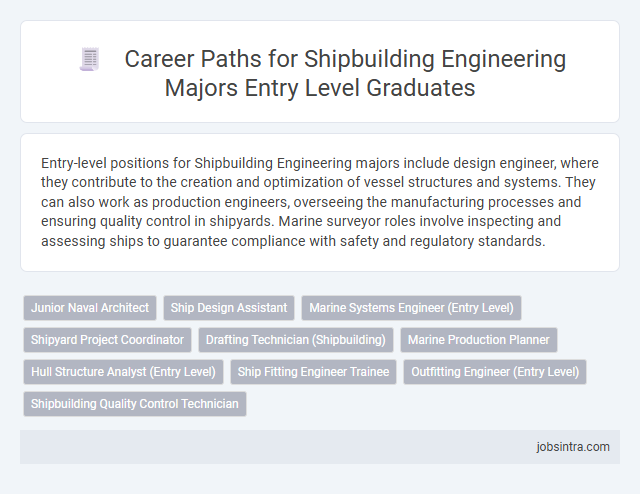 Career Paths for Shipbuilding Engineering Majors Entry Level Graduates

Entry-level positions for Shipbuilding Engineering majors include design engineer, where they contribute to the creation and optimization of vessel structures and systems. They can also work as production engineers, overseeing the manufacturing processes and ensuring quality control in shipyards. Marine surveyor roles involve inspecting and assessing ships to guarantee compliance with safety and regulatory standards.

Junior Naval Architect
Ship Design Assistant
Marine Systems Engineer (Entry Level)
Shipyard Project Coordinator
Drafting Technician (Shipbuilding)
Marine Production Planner
Hull Structure Analyst (Entry Level)
Ship Fitting Engineer Trainee
Outfitting Engineer (Entry Level)
Shipbuilding Quality Control Technician

jobsintra.com