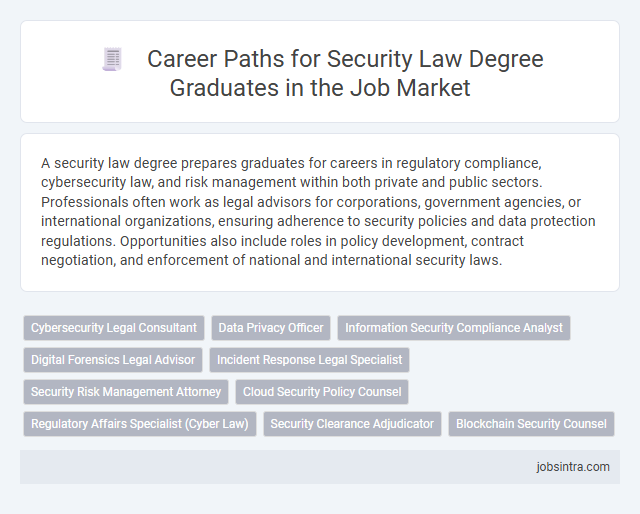 Career Paths for Security Law Degree Graduates in the Job Market

A security law degree prepares graduates for careers in regulatory compliance, cybersecurity law, and risk management within both private and public sectors. Professionals often work as legal advisors for corporations, government agencies, or international organizations, ensuring adherence to security policies and data protection regulations. Opportunities also include roles in policy development, contract negotiation, and enforcement of national and international security laws.

Cybersecurity Legal Consultant
Data Privacy Officer
Information Security Compliance Analyst
Digital Forensics Legal Advisor
Incident Response Legal Specialist
Security Risk Management Attorney
Cloud Security Policy Counsel
Regulatory Affairs Specialist (Cyber Law)
Security Clearance Adjudicator
Blockchain Security Counsel

jobsintra.com