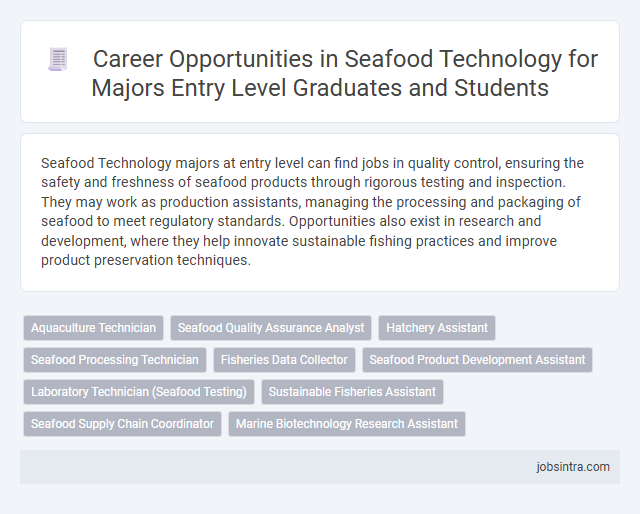 Career Opportunities in Seafood Technology for Majors Entry Level Graduates and Students

Seafood Technology majors at entry level can find jobs in quality control, ensuring the safety and freshness of seafood products through rigorous testing and inspection. They may work as production assistants, managing the processing and packaging of seafood to meet regulatory standards. Opportunities also exist in research and development, where they help innovate sustainable fishing practices and improve product preservation techniques.

Aquaculture Technician
Seafood Quality Assurance Analyst
Hatchery Assistant
Seafood Processing Technician
Fisheries Data Collector
Seafood Product Development Assistant
Laboratory Technician (Seafood Testing)
Sustainable Fisheries Assistant
Seafood Supply Chain Coordinator
Marine Biotechnology Research Assistant

jobsintra.com