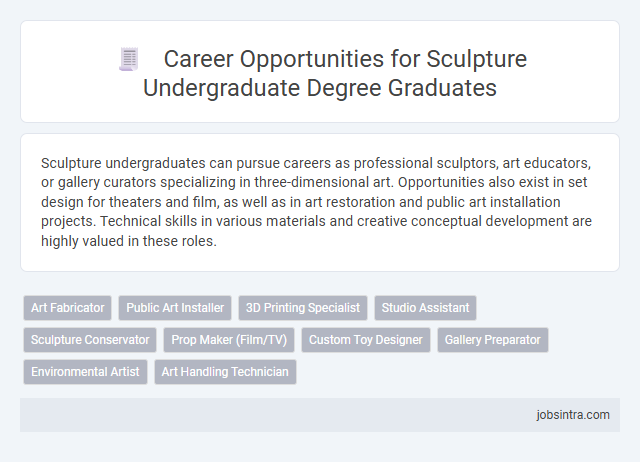 Career Opportunities for Sculpture Undergraduate Degree Graduates

Sculpture undergraduates can pursue careers as professional sculptors, art educators, or gallery curators specializing in three-dimensional art. Opportunities also exist in set design for theaters and film, as well as in art restoration and public art installation projects. Technical skills in various materials and creative conceptual development are highly valued in these roles.

Art Fabricator
Public Art Installer
3D Printing Specialist
Studio Assistant
Sculpture Conservator
Prop Maker (Film/TV)
Custom Toy Designer
Gallery Preparator
Environmental Artist
Art Handling Technician

jobsintra.com