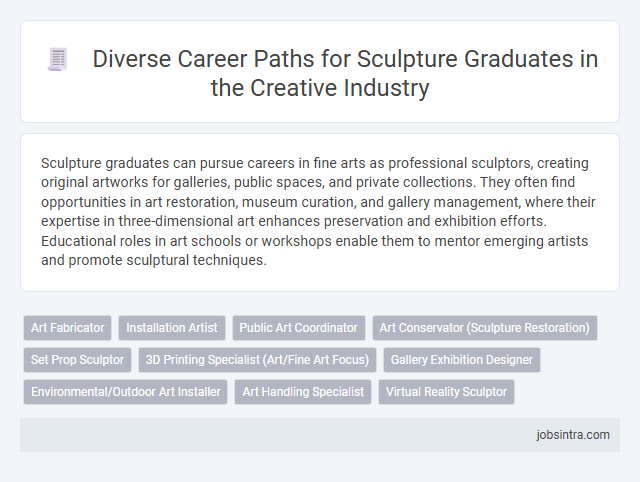 Diverse Career Paths for Sculpture Graduates in the Creative Industry

Sculpture graduates can pursue careers in fine arts as professional sculptors, creating original artworks for galleries, public spaces, and private collections. They often find opportunities in art restoration, museum curation, and gallery management, where their expertise in three-dimensional art enhances preservation and exhibition efforts. Educational roles in art schools or workshops enable them to mentor emerging artists and promote sculptural techniques.

Art Fabricator
Installation Artist
Public Art Coordinator
Art Conservator (Sculpture Restoration)
Set Prop Sculptor
3D Printing Specialist (Art/Fine Art Focus)
Gallery Exhibition Designer
Environmental/Outdoor Art Installer
Art Handling Specialist
Virtual Reality Sculptor

jobsintra.com