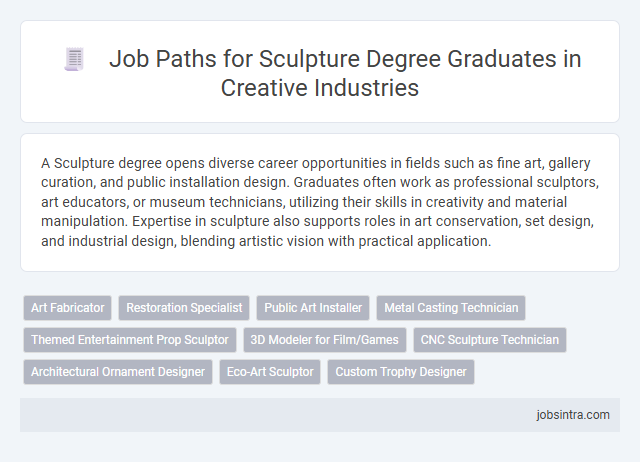 Job Paths for Sculpture Degree Graduates in Creative Industries

A Sculpture degree opens diverse career opportunities in fields such as fine art, gallery curation, and public installation design. Graduates often work as professional sculptors, art educators, or museum technicians, utilizing their skills in creativity and material manipulation. Expertise in sculpture also supports roles in art conservation, set design, and industrial design, blending artistic vision with practical application.

Art Fabricator
Restoration Specialist
Public Art Installer
Metal Casting Technician
Themed Entertainment Prop Sculptor
3D Modeler for Film/Games
CNC Sculpture Technician
Architectural Ornament Designer
Eco-Art Sculptor
Custom Trophy Designer

jobsintra.com