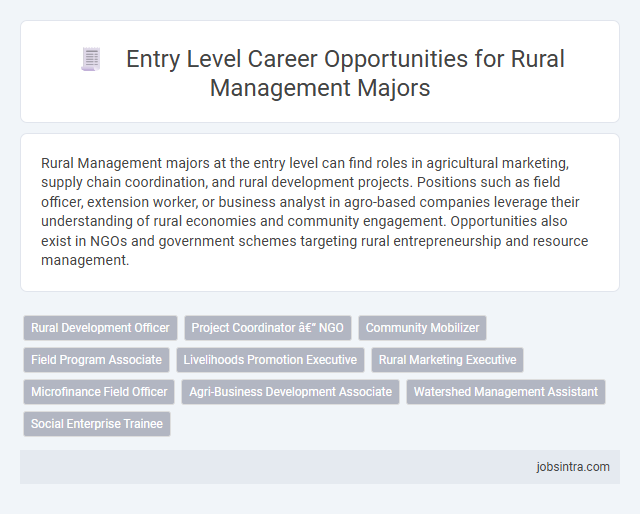 Entry Level Career Opportunities for Rural Management Majors

Rural Management majors at the entry level can find roles in agricultural marketing, supply chain coordination, and rural development projects. Positions such as field officer, extension worker, or business analyst in agro-based companies leverage their understanding of rural economies and community engagement. Opportunities also exist in NGOs and government schemes targeting rural entrepreneurship and resource management.

Rural Development Officer
Project Coordinator â€" NGO
Community Mobilizer
Field Program Associate
Livelihoods Promotion Executive
Rural Marketing Executive
Microfinance Field Officer
Agri-Business Development Associate
Watershed Management Assistant
Social Enterprise Trainee

jobsintra.com