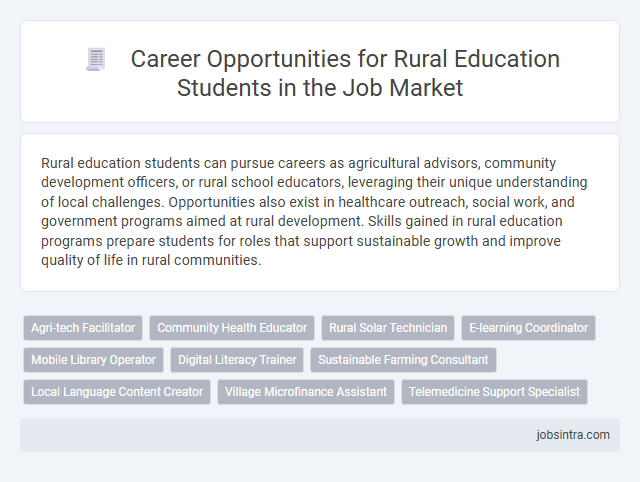 Career Opportunities for Rural Education Students in the Job Market

Rural education students can pursue careers as agricultural advisors, community development officers, or rural school educators, leveraging their unique understanding of local challenges. Opportunities also exist in healthcare outreach, social work, and government programs aimed at rural development. Skills gained in rural education programs prepare students for roles that support sustainable growth and improve quality of life in rural communities.

Agri-tech Facilitator
Community Health Educator
Rural Solar Technician
E-learning Coordinator
Mobile Library Operator
Digital Literacy Trainer
Sustainable Farming Consultant
Local Language Content Creator
Village Microfinance Assistant
Telemedicine Support Specialist

jobsintra.com