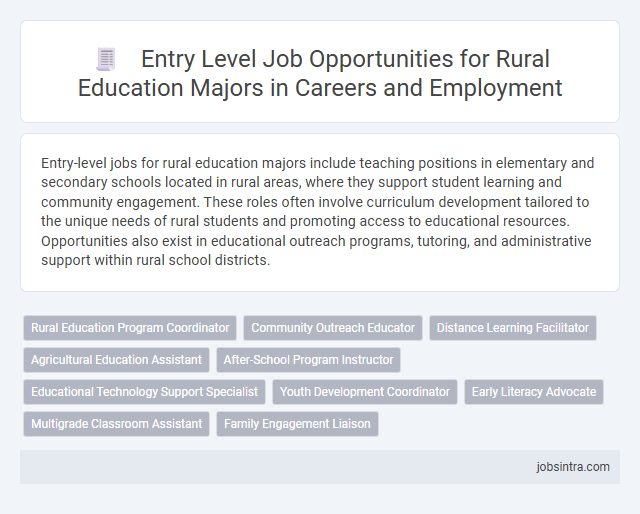 Entry Level Job Opportunities for Rural Education Majors in Careers and Employment

Entry-level jobs for rural education majors include teaching positions in elementary and secondary schools located in rural areas, where they support student learning and community engagement. These roles often involve curriculum development tailored to the unique needs of rural students and promoting access to educational resources. Opportunities also exist in educational outreach programs, tutoring, and administrative support within rural school districts.

Rural Education Program Coordinator
Community Outreach Educator
Distance Learning Facilitator
Agricultural Education Assistant
After-School Program Instructor
Educational Technology Support Specialist
Youth Development Coordinator
Early Literacy Advocate
Multigrade Classroom Assistant
Family Engagement Liaison

jobsintra.com