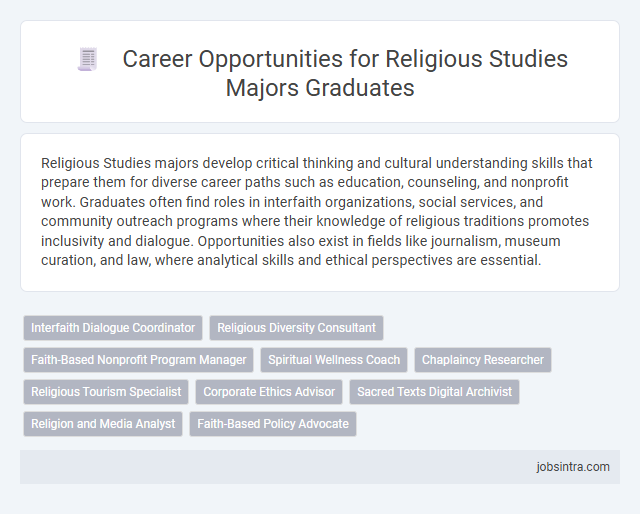 Career Opportunities for Religious Studies Majors Graduates

Religious Studies majors develop critical thinking and cultural understanding skills that prepare them for diverse career paths such as education, counseling, and nonprofit work. Graduates often find roles in interfaith organizations, social services, and community outreach programs where their knowledge of religious traditions promotes inclusivity and dialogue. Opportunities also exist in fields like journalism, museum curation, and law, where analytical skills and ethical perspectives are essential.

Interfaith Dialogue Coordinator
Religious Diversity Consultant
Faith-Based Nonprofit Program Manager
Spiritual Wellness Coach
Chaplaincy Researcher
Religious Tourism Specialist
Corporate Ethics Advisor
Sacred Texts Digital Archivist
Religion and Media Analyst
Faith-Based Policy Advocate

jobsintra.com