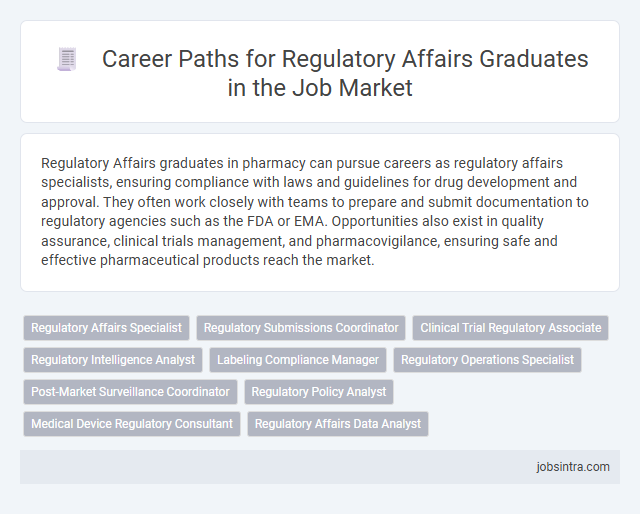 Career Paths for Regulatory Affairs Graduates in the Job Market

Regulatory Affairs graduates in pharmacy can pursue careers as regulatory affairs specialists, ensuring compliance with laws and guidelines for drug development and approval. They often work closely with teams to prepare and submit documentation to regulatory agencies such as the FDA or EMA. Opportunities also exist in quality assurance, clinical trials management, and pharmacovigilance, ensuring safe and effective pharmaceutical products reach the market.

Regulatory Affairs Specialist
Regulatory Submissions Coordinator
Clinical Trial Regulatory Associate
Regulatory Intelligence Analyst
Labeling Compliance Manager
Regulatory Operations Specialist
Post-Market Surveillance Coordinator
Regulatory Policy Analyst
Medical Device Regulatory Consultant
Regulatory Affairs Data Analyst

jobsintra.com