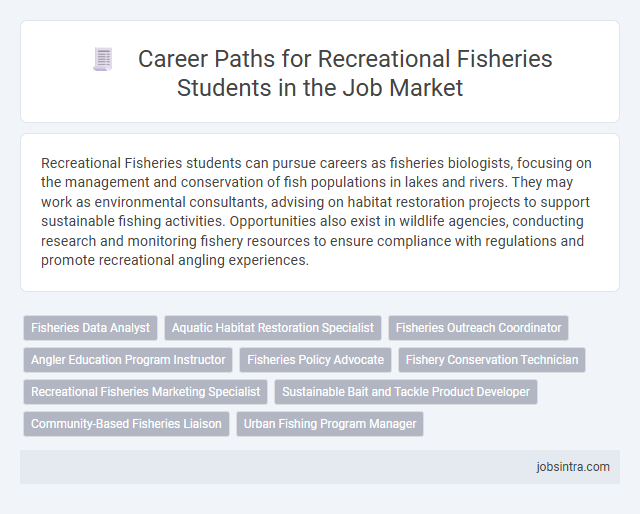 Career Paths for Recreational Fisheries Students in the Job Market

Recreational Fisheries students can pursue careers as fisheries biologists, focusing on the management and conservation of fish populations in lakes and rivers. They may work as environmental consultants, advising on habitat restoration projects to support sustainable fishing activities. Opportunities also exist in wildlife agencies, conducting research and monitoring fishery resources to ensure compliance with regulations and promote recreational angling experiences.

Fisheries Data Analyst
Aquatic Habitat Restoration Specialist
Fisheries Outreach Coordinator
Angler Education Program Instructor
Fisheries Policy Advocate
Fishery Conservation Technician
Recreational Fisheries Marketing Specialist
Sustainable Bait and Tackle Product Developer
Community-Based Fisheries Liaison
Urban Fishing Program Manager

jobsintra.com