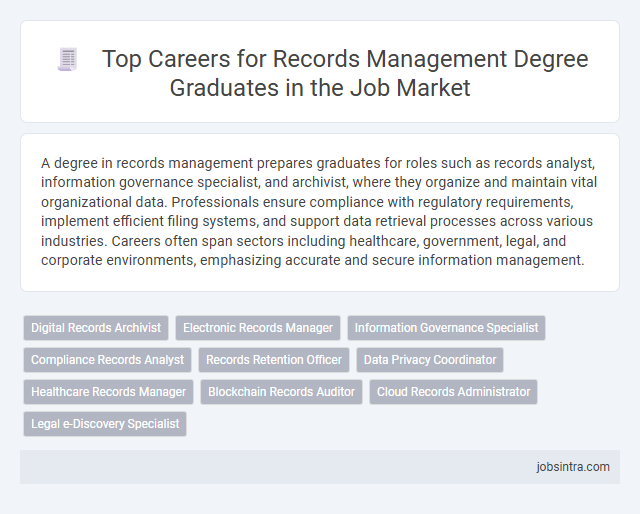 Top Careers for Records Management Degree Graduates in the Job Market

A degree in records management prepares graduates for roles such as records analyst, information governance specialist, and archivist, where they organize and maintain vital organizational data. Professionals ensure compliance with regulatory requirements, implement efficient filing systems, and support data retrieval processes across various industries. Careers often span sectors including healthcare, government, legal, and corporate environments, emphasizing accurate and secure information management.

Digital Records Archivist
Electronic Records Manager
Information Governance Specialist
Compliance Records Analyst
Records Retention Officer
Data Privacy Coordinator
Healthcare Records Manager
Blockchain Records Auditor
Cloud Records Administrator
Legal e-Discovery Specialist

jobsintra.com