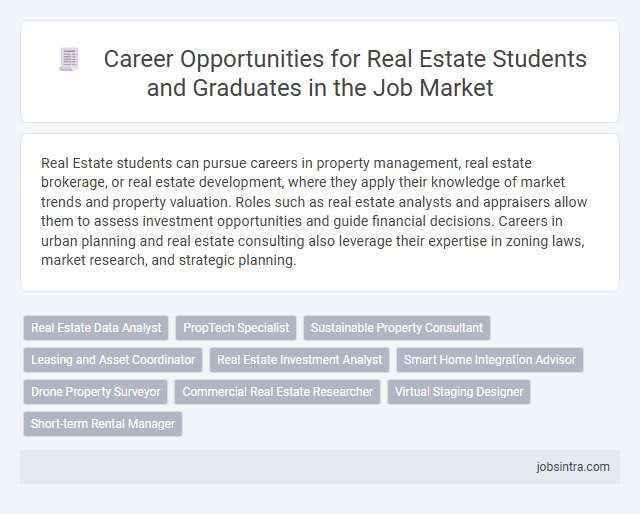 Career Opportunities for Real Estate Students and Graduates in the Job Market

Real Estate students can pursue careers in property management, real estate brokerage, or real estate development, where they apply their knowledge of market trends and property valuation. Roles such as real estate analysts and appraisers allow them to assess investment opportunities and guide financial decisions. Careers in urban planning and real estate consulting also leverage their expertise in zoning laws, market research, and strategic planning.

Real Estate Data Analyst
PropTech Specialist
Sustainable Property Consultant
Leasing and Asset Coordinator
Real Estate Investment Analyst
Smart Home Integration Advisor
Drone Property Surveyor
Commercial Real Estate Researcher
Virtual Staging Designer
Short-term Rental Manager

jobsintra.com