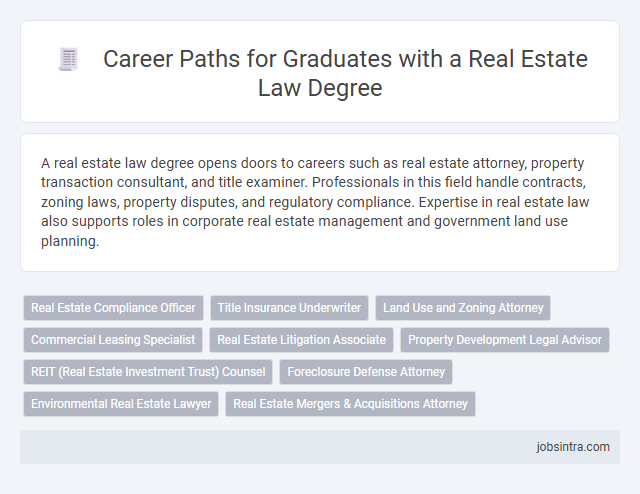 Career Paths for Graduates with a Real Estate Law Degree

A real estate law degree opens doors to careers such as real estate attorney, property transaction consultant, and title examiner. Professionals in this field handle contracts, zoning laws, property disputes, and regulatory compliance. Expertise in real estate law also supports roles in corporate real estate management and government land use planning.

Real Estate Compliance Officer
Title Insurance Underwriter
Land Use and Zoning Attorney
Commercial Leasing Specialist
Real Estate Litigation Associate
Property Development Legal Advisor
REIT (Real Estate Investment Trust) Counsel
Foreclosure Defense Attorney
Environmental Real Estate Lawyer
Real Estate Mergers & Acquisitions Attorney

jobsintra.com