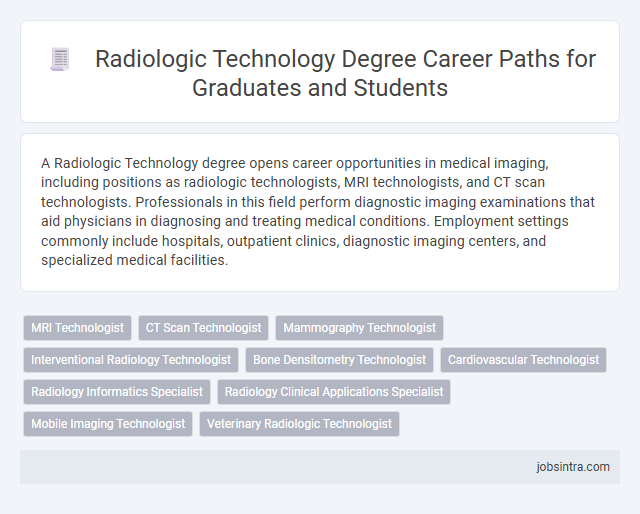 Radiologic Technology Degree Career Paths for Graduates and Students

A Radiologic Technology degree opens career opportunities in medical imaging, including positions as radiologic technologists, MRI technologists, and CT scan technologists. Professionals in this field perform diagnostic imaging examinations that aid physicians in diagnosing and treating medical conditions. Employment settings commonly include hospitals, outpatient clinics, diagnostic imaging centers, and specialized medical facilities.

MRI Technologist
CT Scan Technologist
Mammography Technologist
Interventional Radiology Technologist
Bone Densitometry Technologist
Cardiovascular Technologist
Radiology Informatics Specialist
Radiology Clinical Applications Specialist
Mobile Imaging Technologist
Veterinary Radiologic Technologist

jobsintra.com