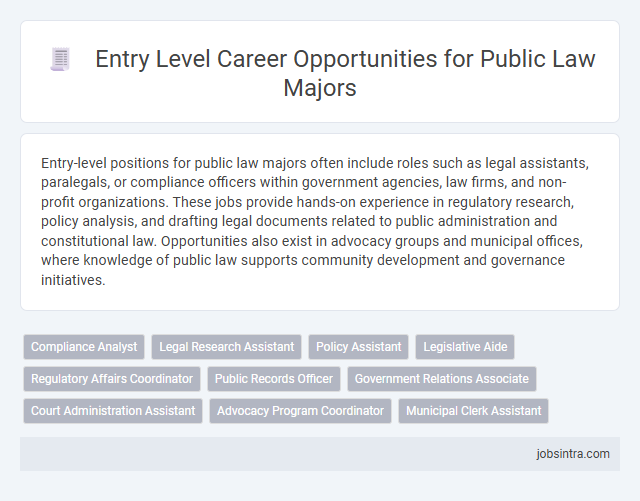 Entry Level Career Opportunities for Public Law Majors

Entry-level positions for public law majors often include roles such as legal assistants, paralegals, or compliance officers within government agencies, law firms, and non-profit organizations. These jobs provide hands-on experience in regulatory research, policy analysis, and drafting legal documents related to public administration and constitutional law. Opportunities also exist in advocacy groups and municipal offices, where knowledge of public law supports community development and governance initiatives.

Compliance Analyst
Legal Research Assistant
Policy Assistant
Legislative Aide
Regulatory Affairs Coordinator
Public Records Officer
Government Relations Associate
Court Administration Assistant
Advocacy Program Coordinator
Municipal Clerk Assistant

jobsintra.com