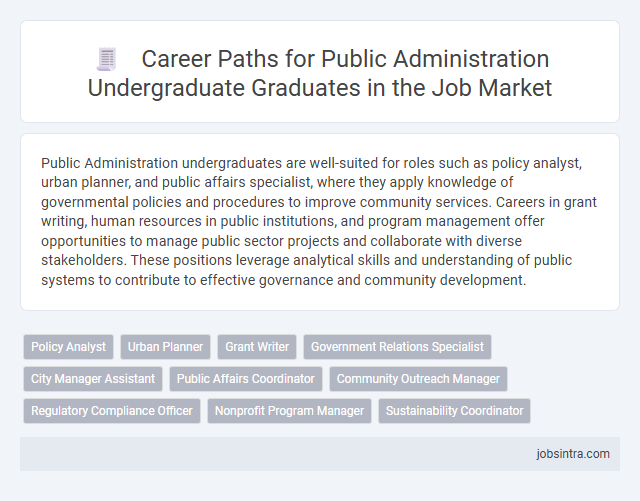 Career Paths for Public Administration Undergraduate Graduates in the Job Market

Public Administration undergraduates are well-suited for roles such as policy analyst, urban planner, and public affairs specialist, where they apply knowledge of governmental policies and procedures to improve community services. Careers in grant writing, human resources in public institutions, and program management offer opportunities to manage public sector projects and collaborate with diverse stakeholders. These positions leverage analytical skills and understanding of public systems to contribute to effective governance and community development.

Policy Analyst
Urban Planner
Grant Writer
Government Relations Specialist
City Manager Assistant
Public Affairs Coordinator
Community Outreach Manager
Regulatory Compliance Officer
Nonprofit Program Manager
Sustainability Coordinator

jobsintra.com