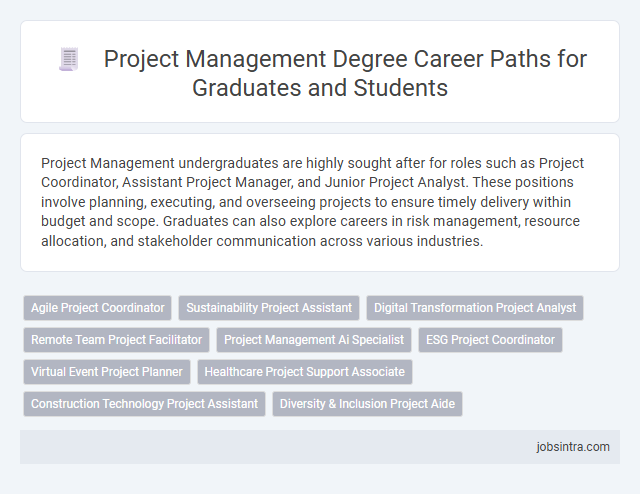 Project Management Degree Career Paths for Graduates and Students

Project Management undergraduates are highly sought after for roles such as Project Coordinator, Assistant Project Manager, and Junior Project Analyst. These positions involve planning, executing, and overseeing projects to ensure timely delivery within budget and scope. Graduates can also explore careers in risk management, resource allocation, and stakeholder communication across various industries.

Agile Project Coordinator
Sustainability Project Assistant
Digital Transformation Project Analyst
Remote Team Project Facilitator
Project Management Ai Specialist
ESG Project Coordinator
Virtual Event Project Planner
Healthcare Project Support Associate
Construction Technology Project Assistant
Diversity & Inclusion Project Aide

jobsintra.com