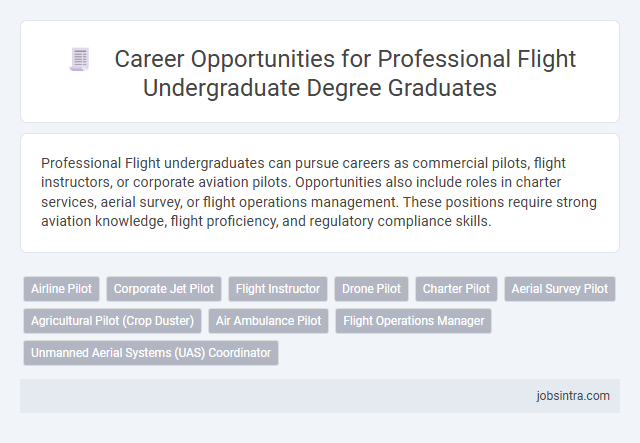 Career Opportunities for Professional Flight Undergraduate Degree Graduates

Professional Flight undergraduates can pursue careers as commercial pilots, flight instructors, or corporate aviation pilots. Opportunities also include roles in charter services, aerial survey, or flight operations management. These positions require strong aviation knowledge, flight proficiency, and regulatory compliance skills.

Airline Pilot
Corporate Jet Pilot
Flight Instructor
Drone Pilot
Charter Pilot
Aerial Survey Pilot
Agricultural Pilot (Crop Duster)
Air Ambulance Pilot
Flight Operations Manager
Unmanned Aerial Systems (UAS) Coordinator

jobsintra.com