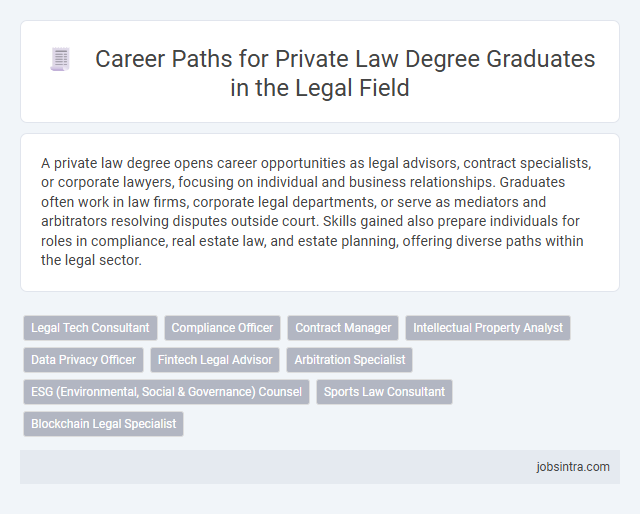 Career Paths for Private Law Degree Graduates in the Legal Field

A private law degree opens career opportunities as legal advisors, contract specialists, or corporate lawyers, focusing on individual and business relationships. Graduates often work in law firms, corporate legal departments, or serve as mediators and arbitrators resolving disputes outside court. Skills gained also prepare individuals for roles in compliance, real estate law, and estate planning, offering diverse paths within the legal sector.

Legal Tech Consultant
Compliance Officer
Contract Manager
Intellectual Property Analyst
Data Privacy Officer
Fintech Legal Advisor
Arbitration Specialist
ESG (Environmental, Social & Governance) Counsel
Sports Law Consultant
Blockchain Legal Specialist

jobsintra.com