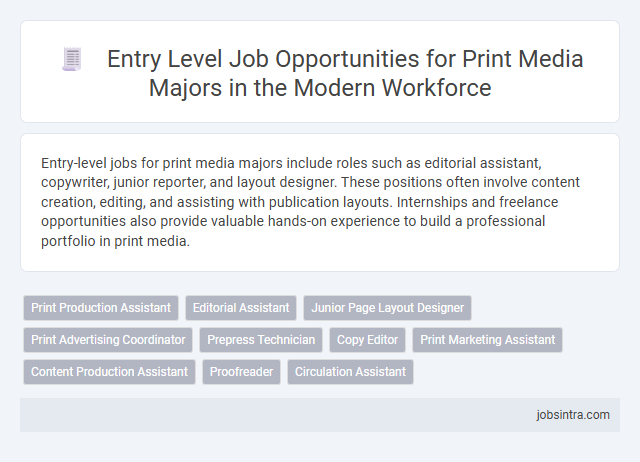 Entry Level Job Opportunities for Print Media Majors in the Modern Workforce

Entry-level jobs for print media majors include roles such as editorial assistant, copywriter, junior reporter, and layout designer. These positions often involve content creation, editing, and assisting with publication layouts. Internships and freelance opportunities also provide valuable hands-on experience to build a professional portfolio in print media.

Print Production Assistant
Editorial Assistant
Junior Page Layout Designer
Print Advertising Coordinator
Prepress Technician
Copy Editor
Print Marketing Assistant
Content Production Assistant
Proofreader
Circulation Assistant

jobsintra.com