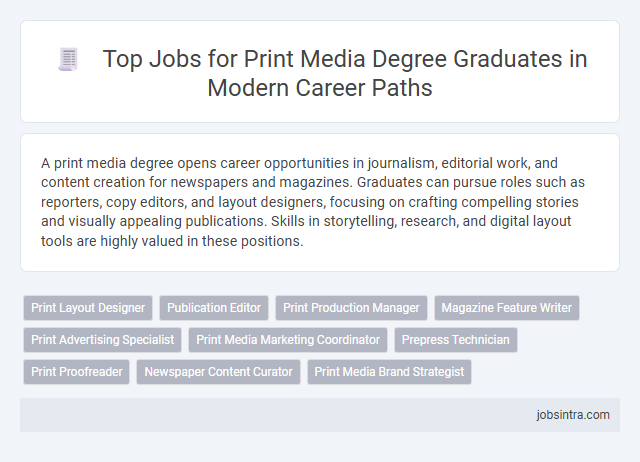 Top Jobs for Print Media Degree Graduates in Modern Career Paths

A print media degree opens career opportunities in journalism, editorial work, and content creation for newspapers and magazines. Graduates can pursue roles such as reporters, copy editors, and layout designers, focusing on crafting compelling stories and visually appealing publications. Skills in storytelling, research, and digital layout tools are highly valued in these positions.

Print Layout Designer
Publication Editor
Print Production Manager
Magazine Feature Writer
Print Advertising Specialist
Print Media Marketing Coordinator
Prepress Technician
Print Proofreader
Newspaper Content Curator
Print Media Brand Strategist

jobsintra.com