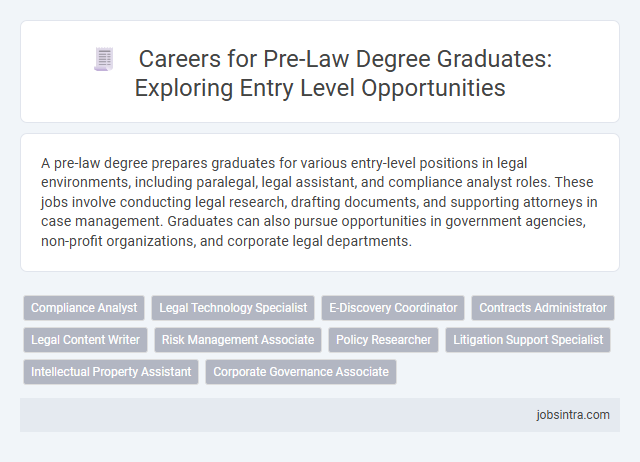 Careers for Pre-Law Degree Graduates: Exploring Entry Level Opportunities

A pre-law degree prepares graduates for various entry-level positions in legal environments, including paralegal, legal assistant, and compliance analyst roles. These jobs involve conducting legal research, drafting documents, and supporting attorneys in case management. Graduates can also pursue opportunities in government agencies, non-profit organizations, and corporate legal departments.

Compliance Analyst
Legal Technology Specialist
E-Discovery Coordinator
Contracts Administrator
Legal Content Writer
Risk Management Associate
Policy Researcher
Litigation Support Specialist
Intellectual Property Assistant
Corporate Governance Associate

jobsintra.com