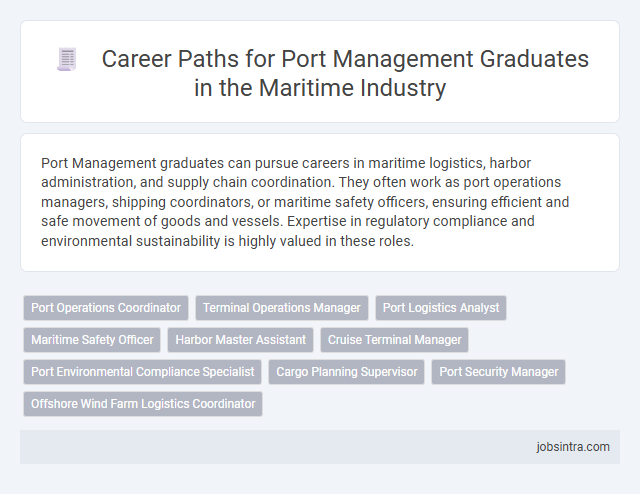 Career Paths for Port Management Graduates in the Maritime Industry

Port Management graduates can pursue careers in maritime logistics, harbor administration, and supply chain coordination. They often work as port operations managers, shipping coordinators, or maritime safety officers, ensuring efficient and safe movement of goods and vessels. Expertise in regulatory compliance and environmental sustainability is highly valued in these roles.

Port Operations Coordinator
Terminal Operations Manager
Port Logistics Analyst
Maritime Safety Officer
Harbor Master Assistant
Cruise Terminal Manager
Port Environmental Compliance Specialist
Cargo Planning Supervisor
Port Security Manager
Offshore Wind Farm Logistics Coordinator

jobsintra.com