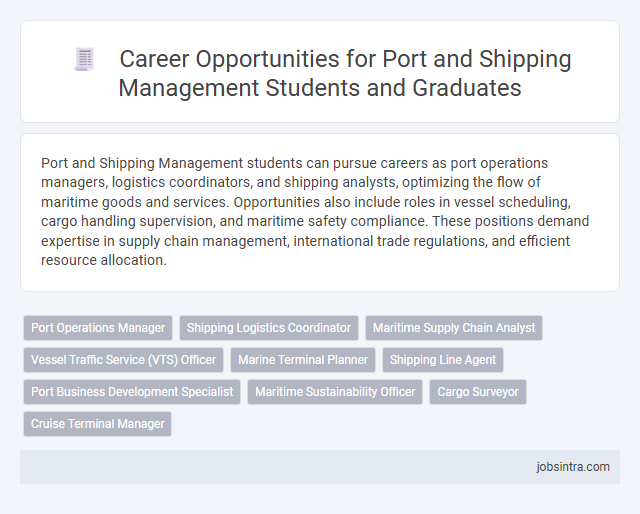 Career Opportunities for Port and Shipping Management Students and Graduates

Port and Shipping Management students can pursue careers as port operations managers, logistics coordinators, and shipping analysts, optimizing the flow of maritime goods and services. Opportunities also include roles in vessel scheduling, cargo handling supervision, and maritime safety compliance. These positions demand expertise in supply chain management, international trade regulations, and efficient resource allocation.

Port Operations Manager
Shipping Logistics Coordinator
Maritime Supply Chain Analyst
Vessel Traffic Service (VTS) Officer
Marine Terminal Planner
Shipping Line Agent
Port Business Development Specialist
Maritime Sustainability Officer
Cargo Surveyor
Cruise Terminal Manager

jobsintra.com