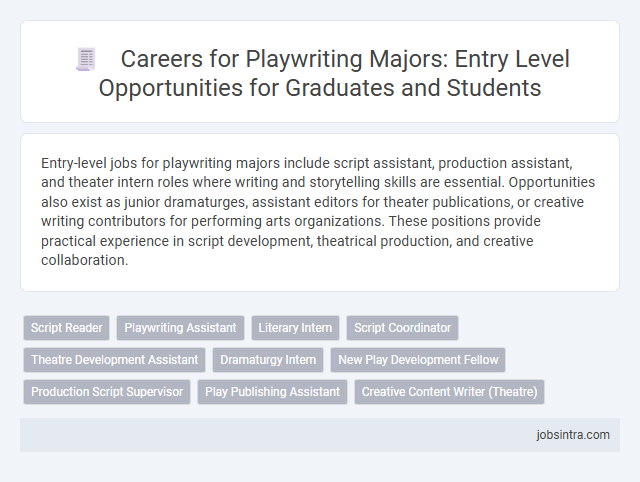 Careers for Playwriting Majors: Entry Level Opportunities for Graduates and Students

Entry-level jobs for playwriting majors include script assistant, production assistant, and theater intern roles where writing and storytelling skills are essential. Opportunities also exist as junior dramaturges, assistant editors for theater publications, or creative writing contributors for performing arts organizations. These positions provide practical experience in script development, theatrical production, and creative collaboration.

Script Reader
Playwriting Assistant
Literary Intern
Script Coordinator
Theatre Development Assistant
Dramaturgy Intern
New Play Development Fellow
Production Script Supervisor
Play Publishing Assistant
Creative Content Writer (Theatre)

jobsintra.com