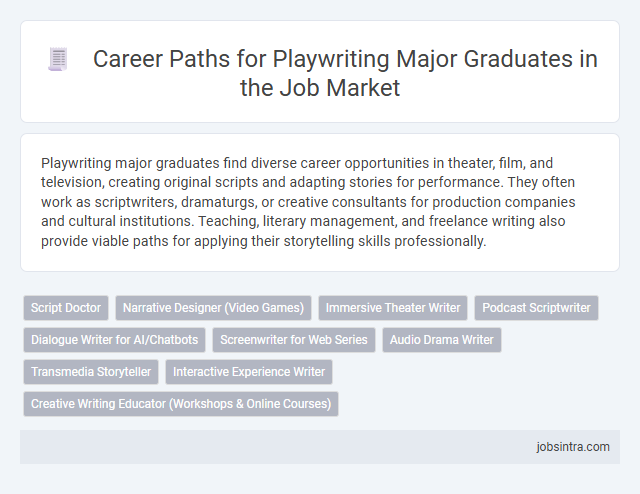 Career Paths for Playwriting Major Graduates in the Job Market

Playwriting major graduates find diverse career opportunities in theater, film, and television, creating original scripts and adapting stories for performance. They often work as scriptwriters, dramaturgs, or creative consultants for production companies and cultural institutions. Teaching, literary management, and freelance writing also provide viable paths for applying their storytelling skills professionally.

Script Doctor
Narrative Designer (Video Games)
Immersive Theater Writer
Podcast Scriptwriter
Dialogue Writer for AI/Chatbots
Screenwriter for Web Series
Audio Drama Writer
Transmedia Storyteller
Interactive Experience Writer
Creative Writing Educator (Workshops & Online Courses)

jobsintra.com