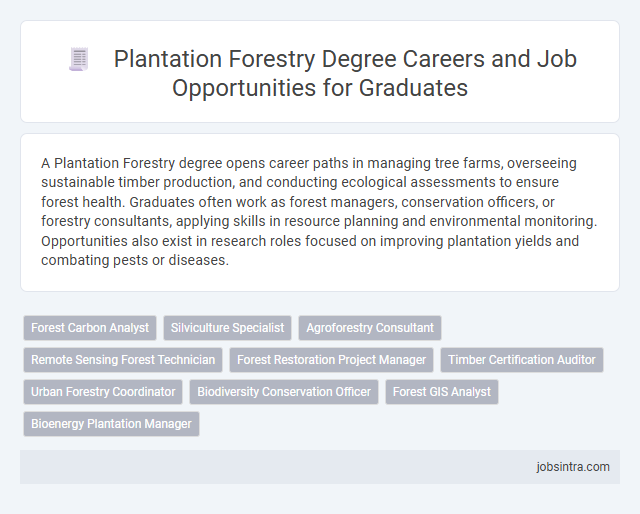 Plantation Forestry Degree Careers and Job Opportunities for Graduates

A Plantation Forestry degree opens career paths in managing tree farms, overseeing sustainable timber production, and conducting ecological assessments to ensure forest health. Graduates often work as forest managers, conservation officers, or forestry consultants, applying skills in resource planning and environmental monitoring. Opportunities also exist in research roles focused on improving plantation yields and combating pests or diseases.

Forest Carbon Analyst
Silviculture Specialist
Agroforestry Consultant
Remote Sensing Forest Technician
Forest Restoration Project Manager
Timber Certification Auditor
Urban Forestry Coordinator
Biodiversity Conservation Officer
Forest GIS Analyst
Bioenergy Plantation Manager

jobsintra.com