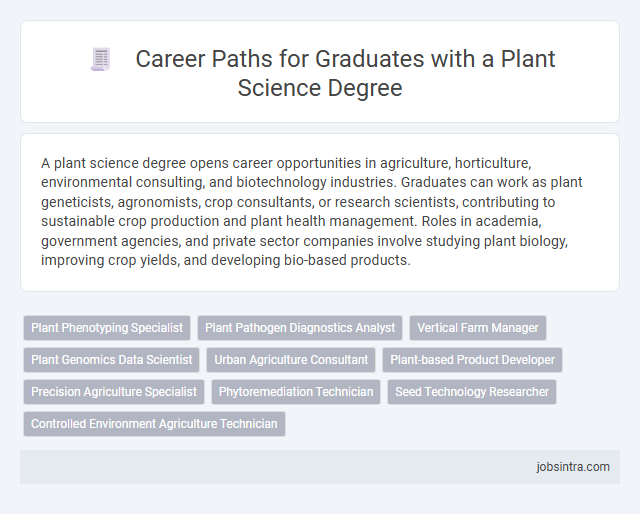 Career Paths for Graduates with a Plant Science Degree

A plant science degree opens career opportunities in agriculture, horticulture, environmental consulting, and biotechnology industries. Graduates can work as plant geneticists, agronomists, crop consultants, or research scientists, contributing to sustainable crop production and plant health management. Roles in academia, government agencies, and private sector companies involve studying plant biology, improving crop yields, and developing bio-based products.

Plant Phenotyping Specialist
Plant Pathogen Diagnostics Analyst
Vertical Farm Manager
Plant Genomics Data Scientist
Urban Agriculture Consultant
Plant-based Product Developer
Precision Agriculture Specialist
Phytoremediation Technician
Seed Technology Researcher
Controlled Environment Agriculture Technician

jobsintra.com