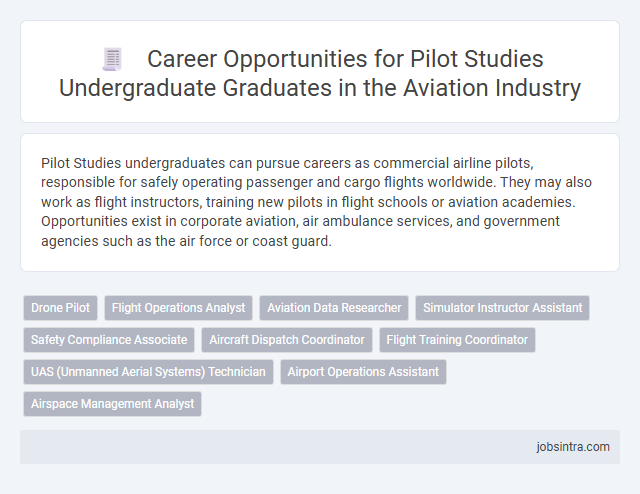 Career Opportunities for Pilot Studies Undergraduate Graduates in the Aviation Industry

Pilot Studies undergraduates can pursue careers as commercial airline pilots, responsible for safely operating passenger and cargo flights worldwide. They may also work as flight instructors, training new pilots in flight schools or aviation academies. Opportunities exist in corporate aviation, air ambulance services, and government agencies such as the air force or coast guard.

Drone Pilot
Flight Operations Analyst
Aviation Data Researcher
Simulator Instructor Assistant
Safety Compliance Associate
Aircraft Dispatch Coordinator
Flight Training Coordinator
UAS (Unmanned Aerial Systems) Technician
Airport Operations Assistant
Airspace Management Analyst

jobsintra.com