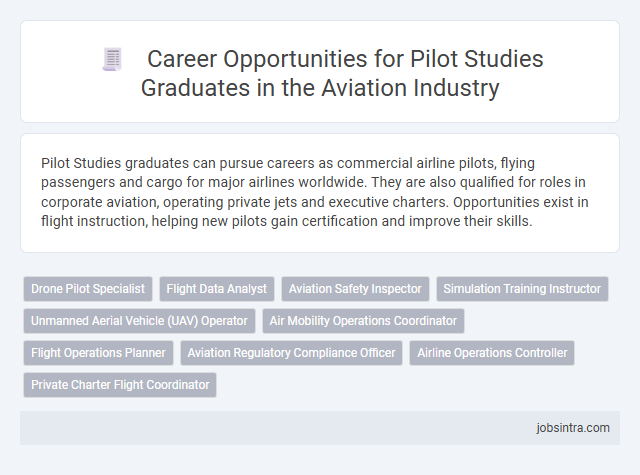 Career Opportunities for Pilot Studies Graduates in the Aviation Industry

Pilot Studies graduates can pursue careers as commercial airline pilots, flying passengers and cargo for major airlines worldwide. They are also qualified for roles in corporate aviation, operating private jets and executive charters. Opportunities exist in flight instruction, helping new pilots gain certification and improve their skills.

Drone Pilot Specialist
Flight Data Analyst
Aviation Safety Inspector
Simulation Training Instructor
Unmanned Aerial Vehicle (UAV) Operator
Air Mobility Operations Coordinator
Flight Operations Planner
Aviation Regulatory Compliance Officer
Airline Operations Controller
Private Charter Flight Coordinator

jobsintra.com