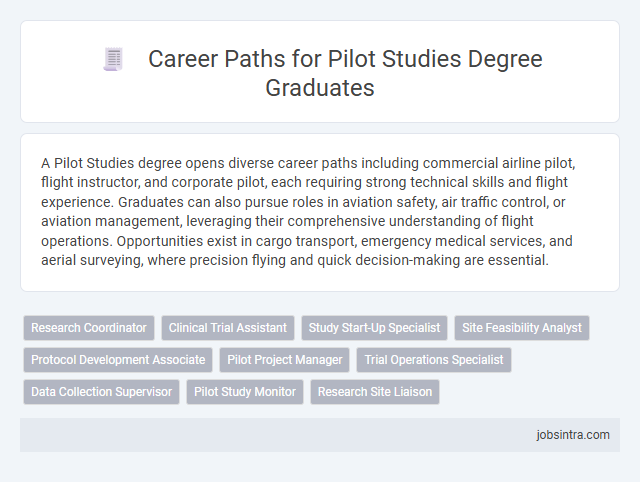 Career Paths for Pilot Studies Degree Graduates

A Pilot Studies degree opens diverse career paths including commercial airline pilot, flight instructor, and corporate pilot, each requiring strong technical skills and flight experience. Graduates can also pursue roles in aviation safety, air traffic control, or aviation management, leveraging their comprehensive understanding of flight operations. Opportunities exist in cargo transport, emergency medical services, and aerial surveying, where precision flying and quick decision-making are essential.

Research Coordinator
Clinical Trial Assistant
Study Start-Up Specialist
Site Feasibility Analyst
Protocol Development Associate
Pilot Project Manager
Trial Operations Specialist
Data Collection Supervisor
Pilot Study Monitor
Research Site Liaison

jobsintra.com