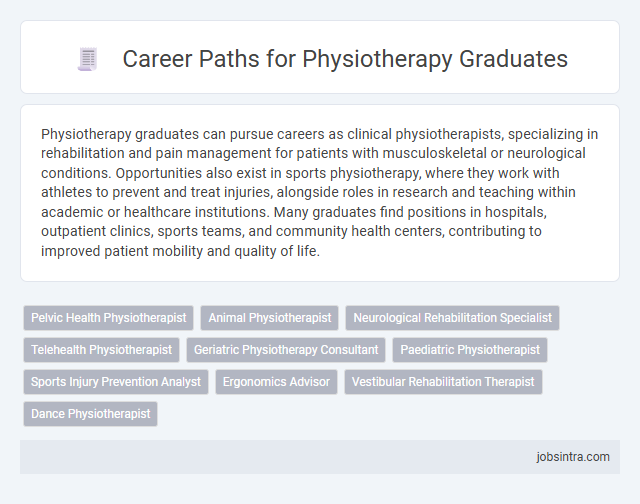 Career Paths for Physiotherapy Graduates

Physiotherapy graduates can pursue careers as clinical physiotherapists, specializing in rehabilitation and pain management for patients with musculoskeletal or neurological conditions. Opportunities also exist in sports physiotherapy, where they work with athletes to prevent and treat injuries, alongside roles in research and teaching within academic or healthcare institutions. Many graduates find positions in hospitals, outpatient clinics, sports teams, and community health centers, contributing to improved patient mobility and quality of life.

Pelvic Health Physiotherapist
Animal Physiotherapist
Neurological Rehabilitation Specialist
Telehealth Physiotherapist
Geriatric Physiotherapy Consultant
Paediatric Physiotherapist
Sports Injury Prevention Analyst
Ergonomics Advisor
Vestibular Rehabilitation Therapist
Dance Physiotherapist

jobsintra.com