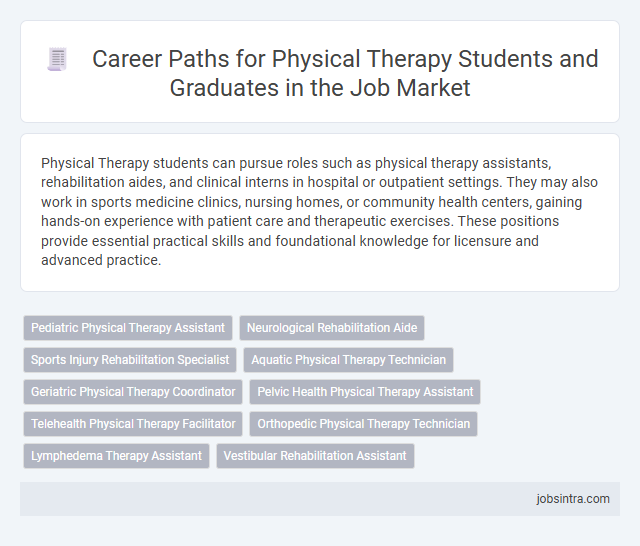 Career Paths for Physical Therapy Students and Graduates in the Job Market

Physical Therapy students can pursue roles such as physical therapy assistants, rehabilitation aides, and clinical interns in hospital or outpatient settings. They may also work in sports medicine clinics, nursing homes, or community health centers, gaining hands-on experience with patient care and therapeutic exercises. These positions provide essential practical skills and foundational knowledge for licensure and advanced practice.

Pediatric Physical Therapy Assistant
Neurological Rehabilitation Aide
Sports Injury Rehabilitation Specialist
Aquatic Physical Therapy Technician
Geriatric Physical Therapy Coordinator
Pelvic Health Physical Therapy Assistant
Telehealth Physical Therapy Facilitator
Orthopedic Physical Therapy Technician
Lymphedema Therapy Assistant
Vestibular Rehabilitation Assistant

jobsintra.com